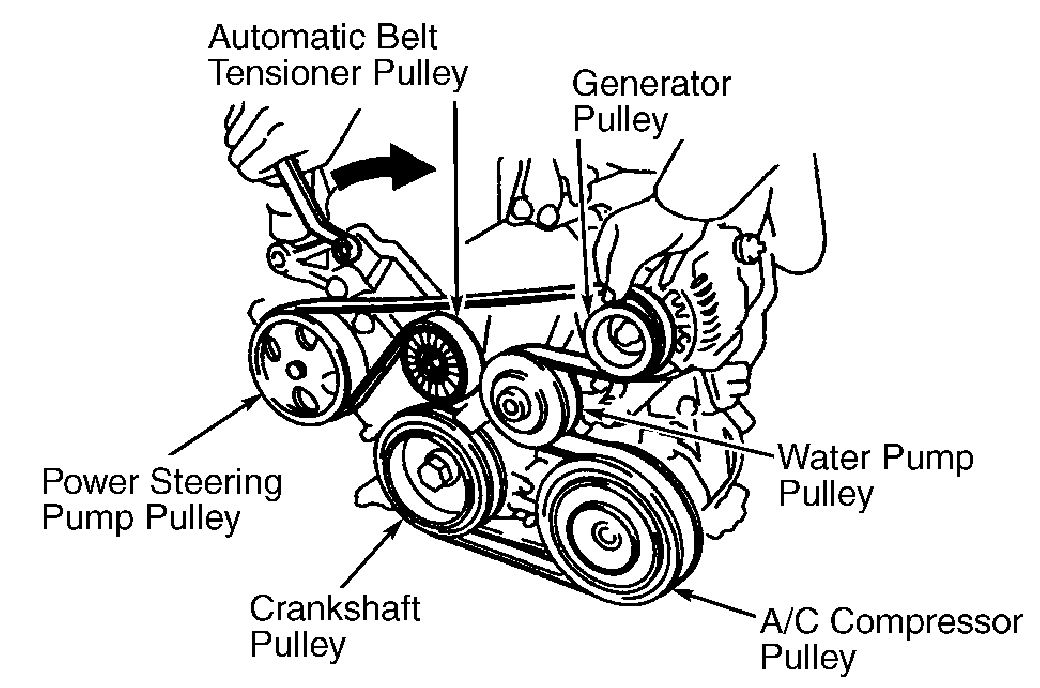 Automatic Belt Tensioner Pulley

Generator Pulley

Power Steering Pump Pulley

Water Pump Pulley

Crankshaft Pulley

A/C Compressor Pulley